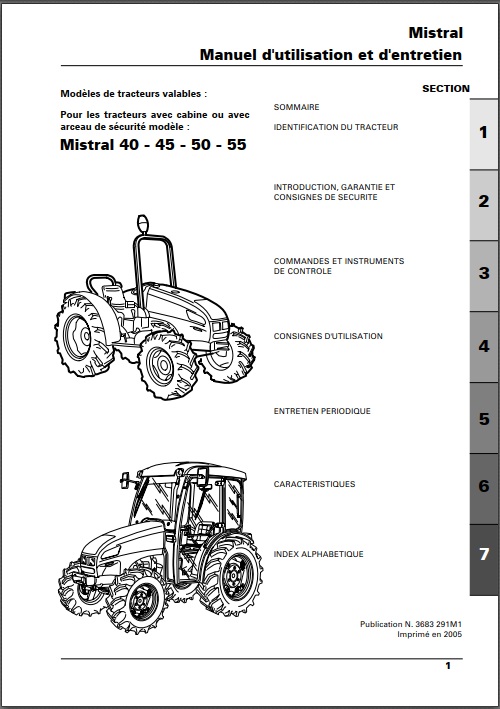 Mistral
Manuel d'utilisation et d'entretien

Modèles de tracteurs valables :

Pour les tracteurs avec cabine ou avec arceau de sécurité modèle :

Mistral 40 - 45 - 50 - 55

SECTION

SOMMAIRE

IDENTIFICATION DU TRACTEUR

1

INTRODUCTION, GARANTIE ET CONSIGNES DE SECURITE

2

COMMANDES ET INSTRUMENTS DE CONTROLE

3

CONSIGNES D'UTILISATION

4

ENTRETIEN PERIODIQUE

5

CARACTERISTIQUES

6

INDEX ALPHABETIQUE

7

Publication N. 3683 291M1
Imprimé en 2005

1