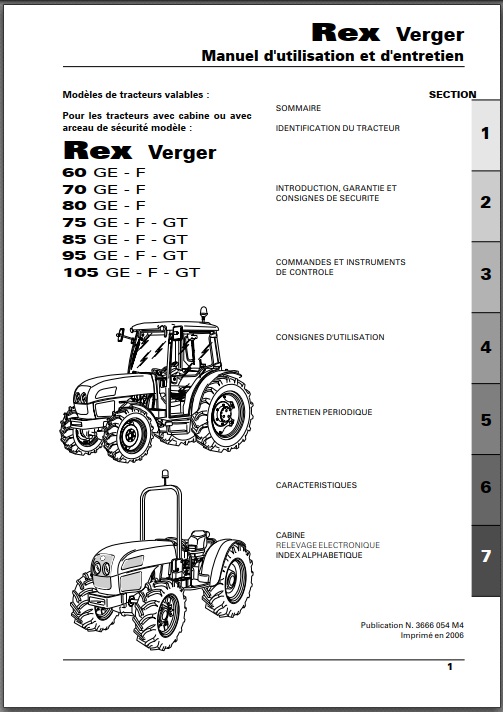 Rex Verger
Manuel d'utilisation et d'entretien

Modèles de tracteurs valables :

Pour les tracteurs avec cabine ou avec arceau de sécurité modèle :

Rex Verger
60 GE - F
70 GE - F
80 GE - F
75 GE - F - GT
85 GE - F - GT
95 GE - F - GT
105 GE - F - GT

SECTION

SOMMAIRE

IDENTIFICATION DU TRACTEUR 1

INTRODUCTION, GARANTIE ET CONSIGNES DE SECURITE 2

COMMANDES ET INSTRUMENTS DE CONTROLE 3

CONSIGNES D'UTILISATION 4

ENTRETIEN PERIODIQUE 5

CARACTERISTIQUES 6

CABINE
RELEVAGE ELECTRONIQUE
INDEX ALPHABETIQUE 7

Publication N. 3666 054 M4
Imprimé en 2006

1